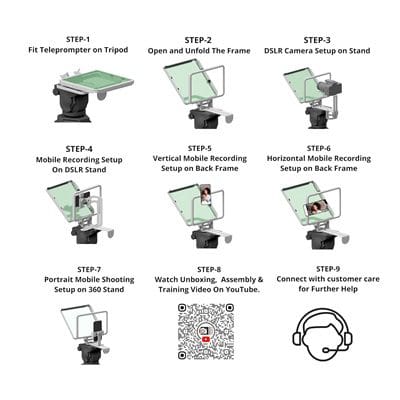 STEP-1
Fit Teleprompter on Tripod

STEP-2
Open and Unfold The Frame

STEP-3
DSLR Camera Setup on Stand

STEP-4
Mobile Recording Setup On DSLR Stand

STEP-5
Vertical Mobile Recording Setup on Back Frame

STEP-6
Horizontal Mobile Recording Setup on Back Frame

STEP-7
Portrait Mobile Shooting Setup on 360 Stand

STEP-8
Watch Unboxing, Assembly & Training Video On YouTube.

STEP-9
Connect with customer care for Further Help