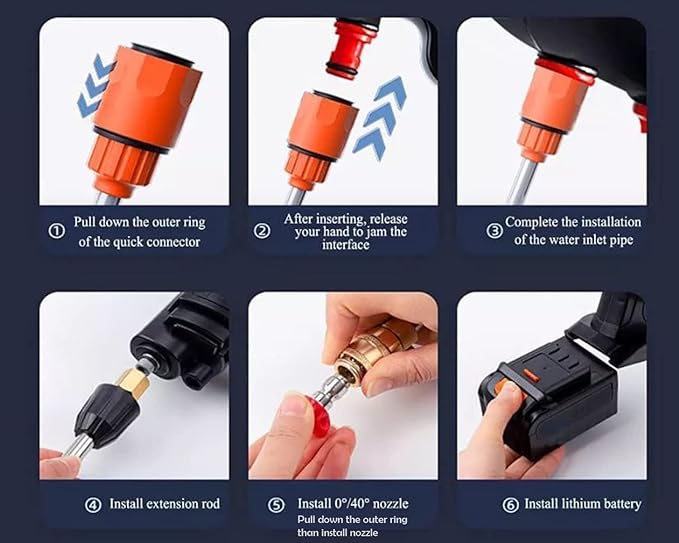 ① Pull down the outer ring of the quick connector

② After inserting, release your hand to jam the interface

③ Complete the installation of the water inlet pipe

④ Install extension rod

⑤ Install 0°/40° nozzle
Pull down the outer ring than install nozzle

⑥ Install lithium battery