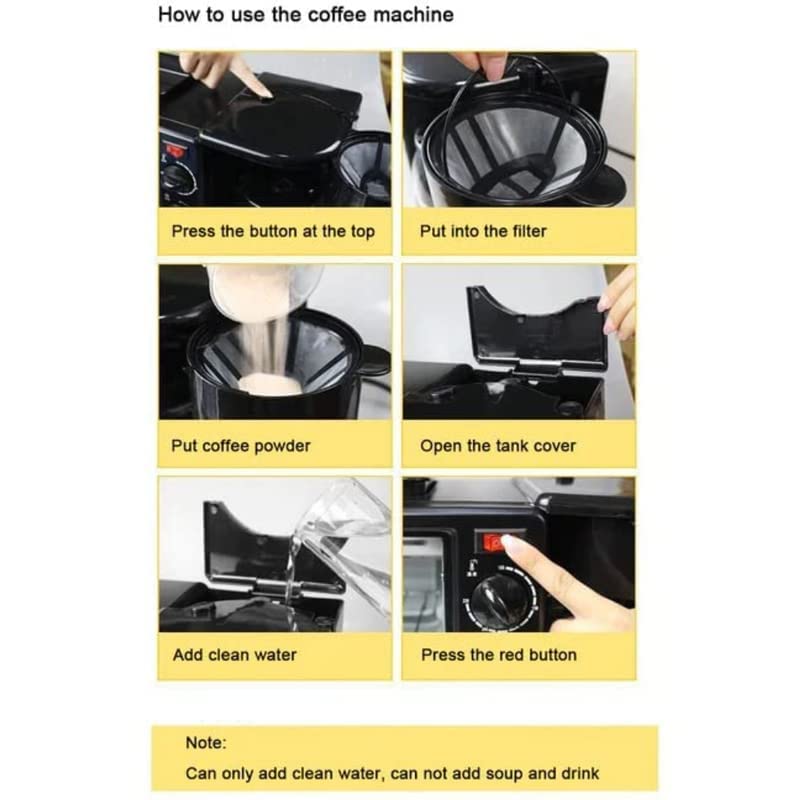 How to use the coffee machine

Press the button at the top

Put into the filter

Put coffee powder

Open the tank cover

Add clean water

Press the red button

Note:
Can only add clean water, can not add soup and drink